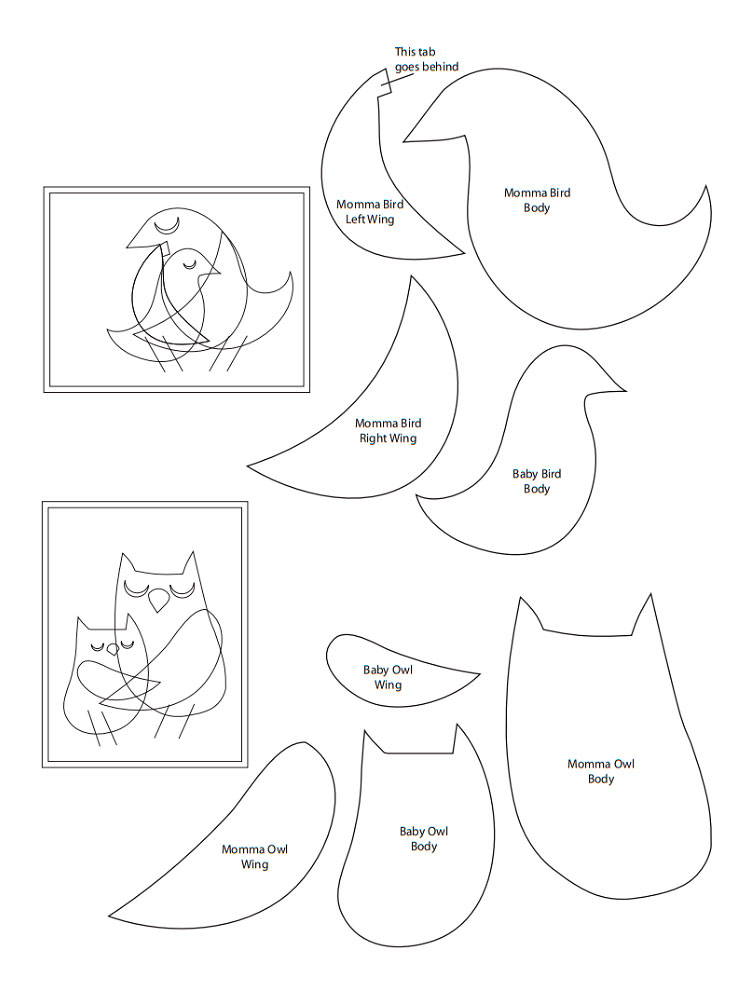 This tab goes behind

Momma Bird Left Wing

Momma Bird Body

Momma Bird Right Wing

Baby Bird Body

Baby Owl Wing

Momma Owl Body

Momma Owl Wing

Baby Owl Body