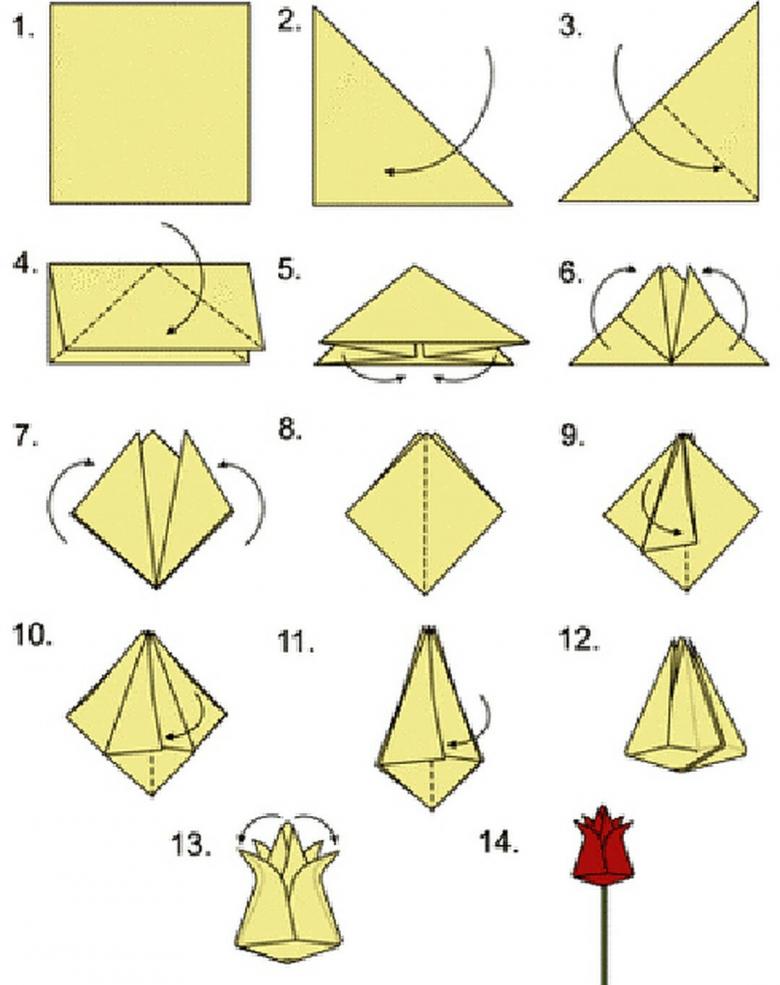 1.
2.
3.
4.
5.
6.
7.
8.
9.
10.
11.
12.
13.
14.