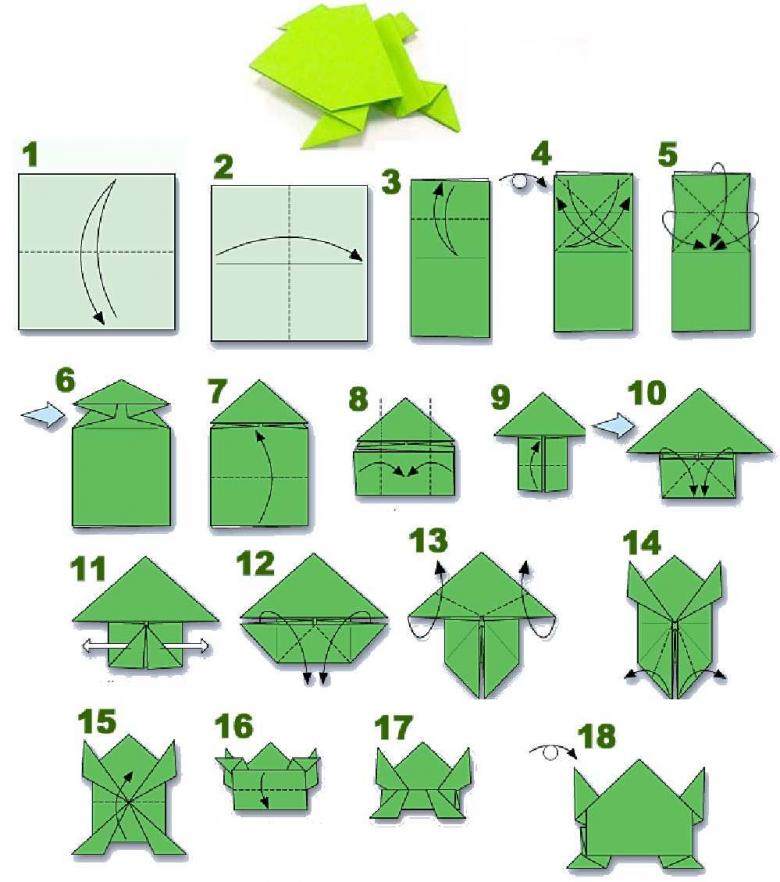 1

2

3

4

5

6

7

8

9

10

11

12

13

14

15

16

17

18