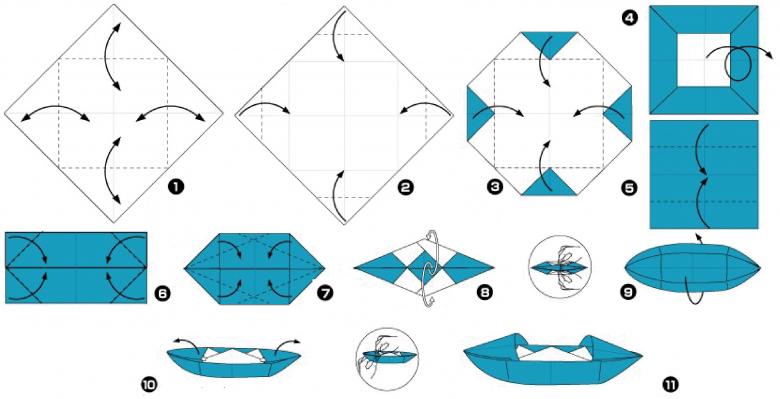 1
2
3
4
5
6
7
8
9
10
11