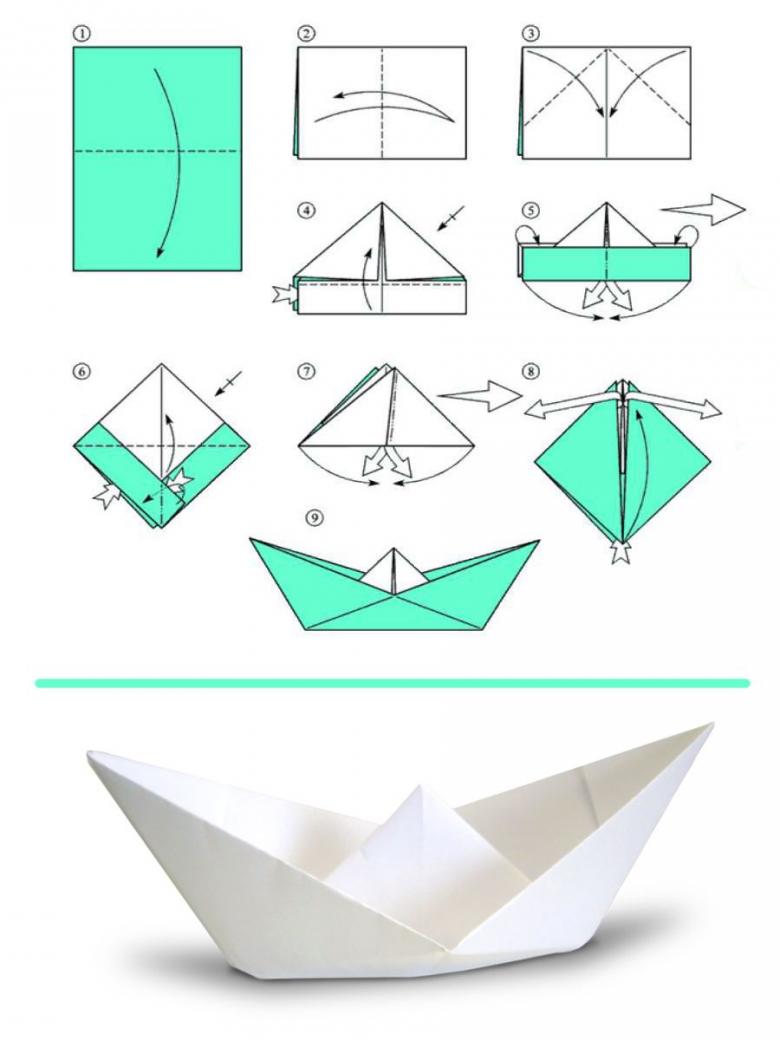 ①
②
③
④
⑤
⑥
⑦
⑧
⑨