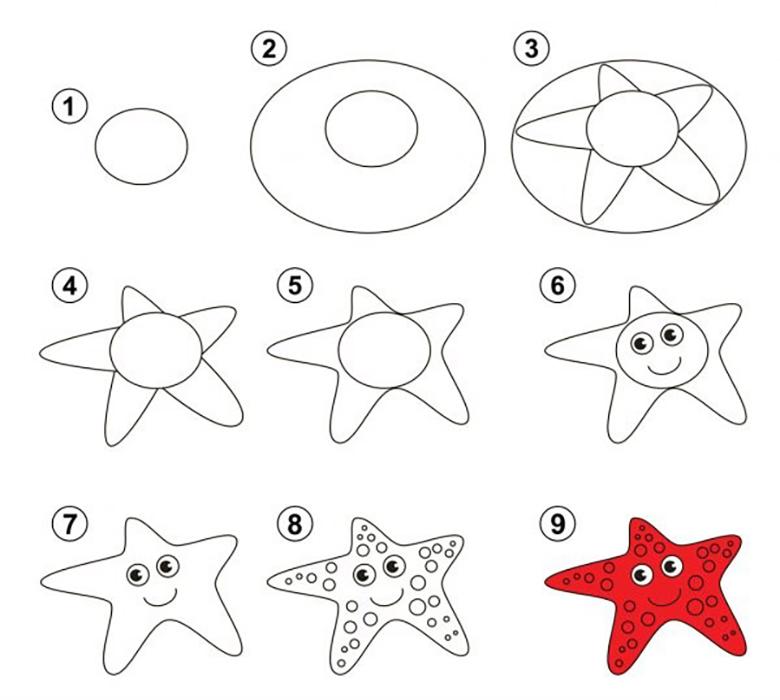 1
2
3
4
5
6
7
8
9