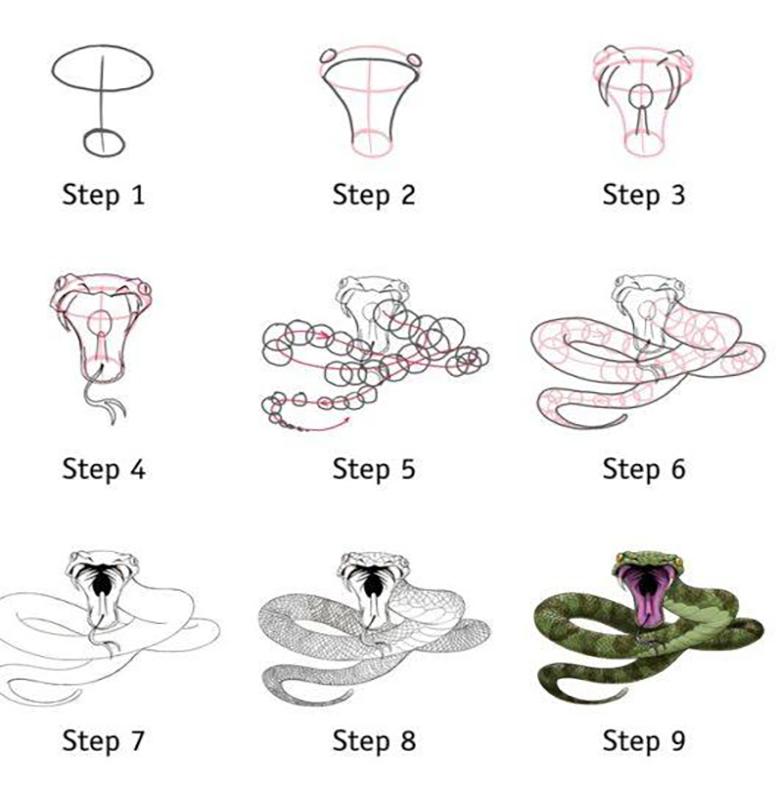 Step 1

Step 2

Step 3

Step 4

Step 5

Step 6

Step 7

Step 8

Step 9