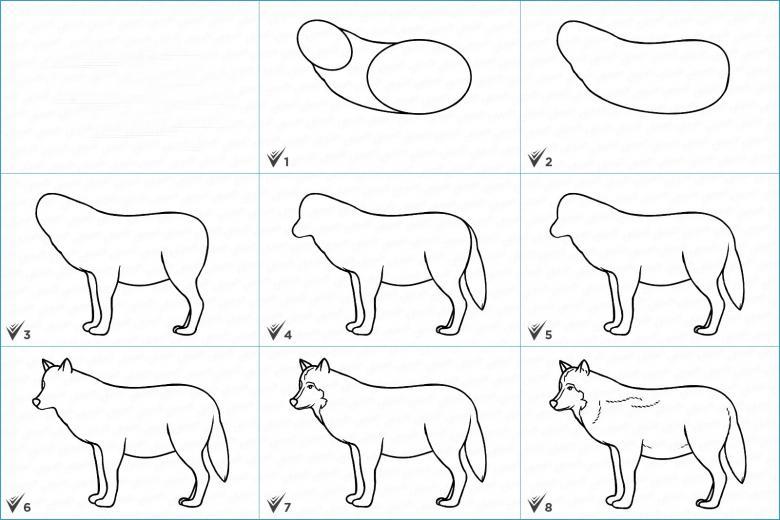 1
2
3
4
5
6
7
8