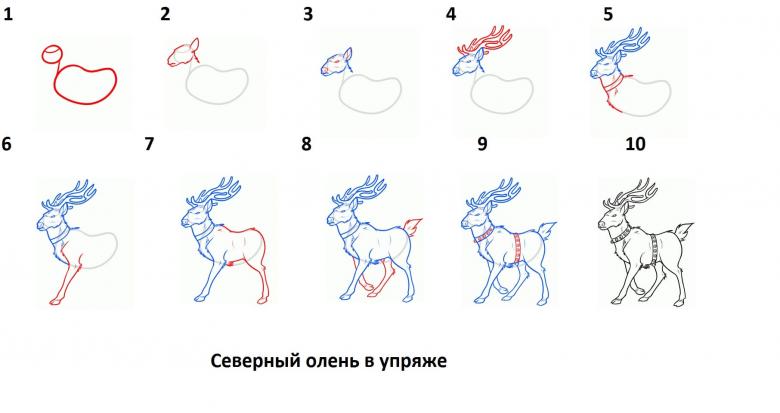 1 2 3 4 5

6 7 8 9 10

Северный олень в упряже