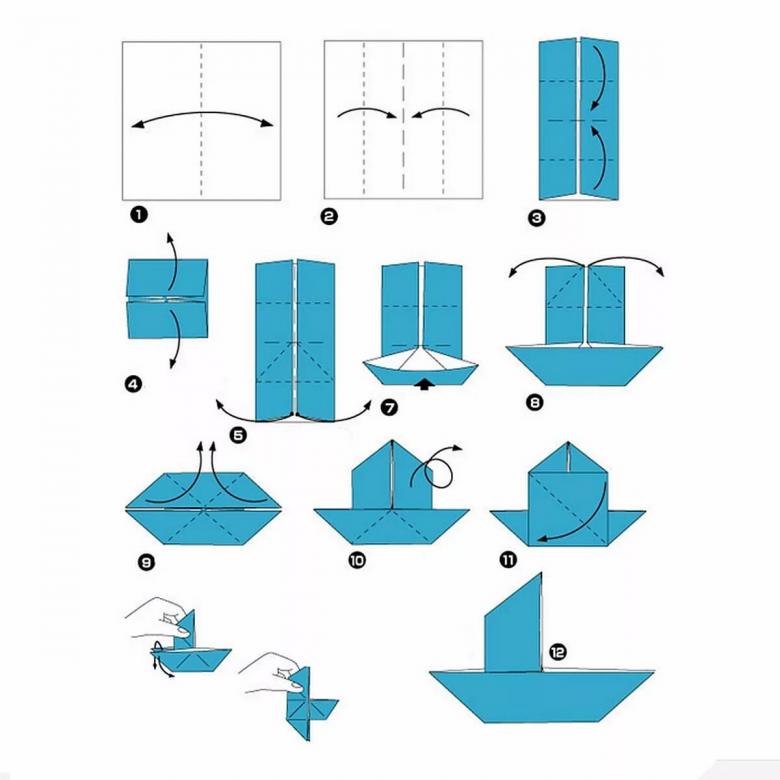 1
2
3
4
5
7
8
9
10
11
12