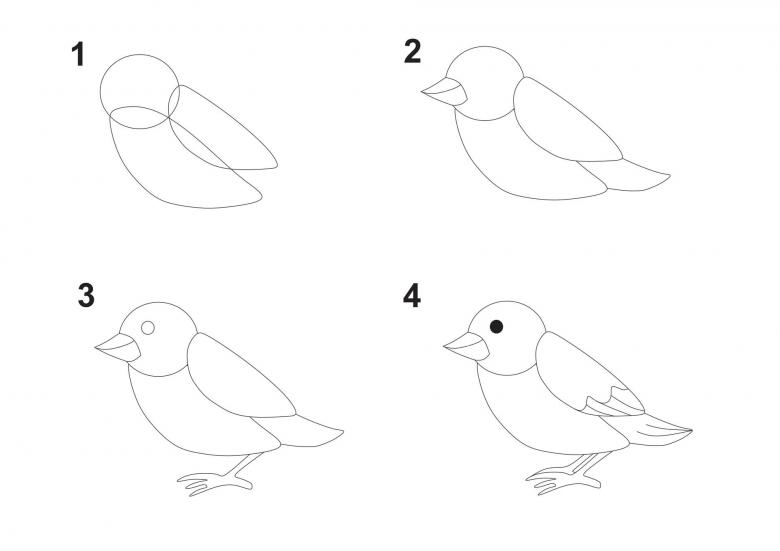 1

2

3

4