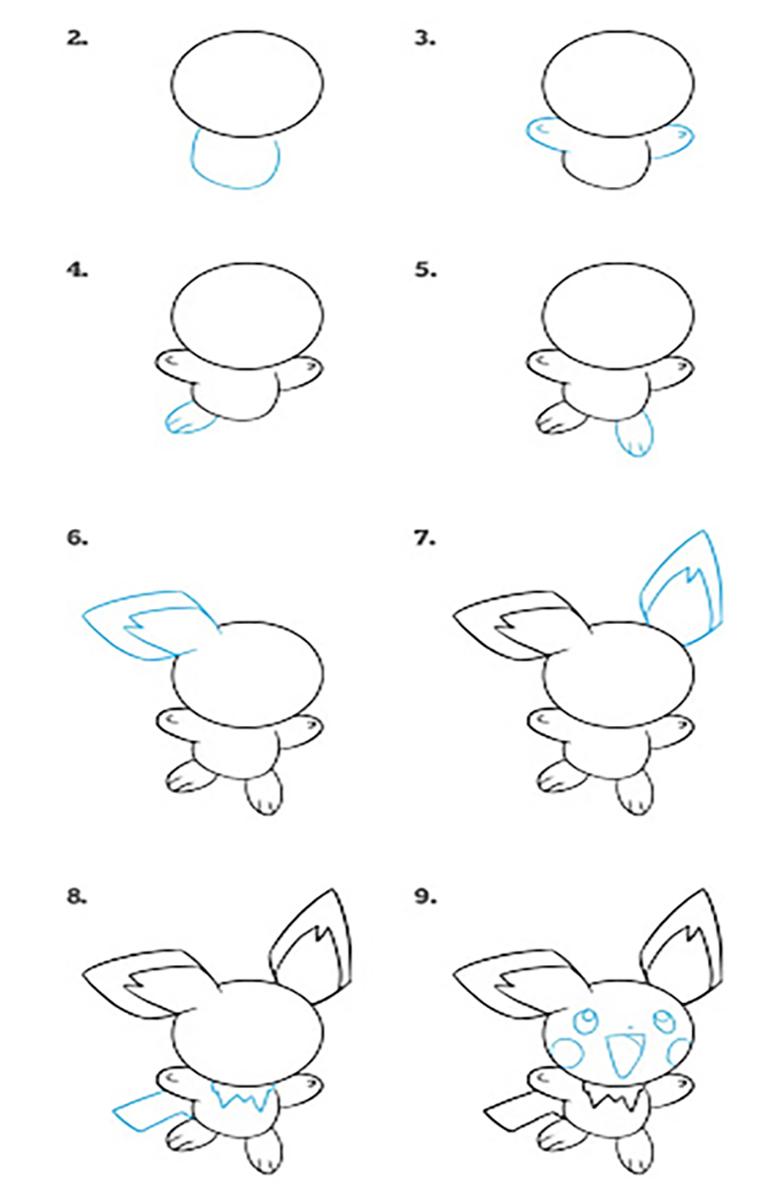 2.

3.

4.

5.

6.

7.

8.

9.