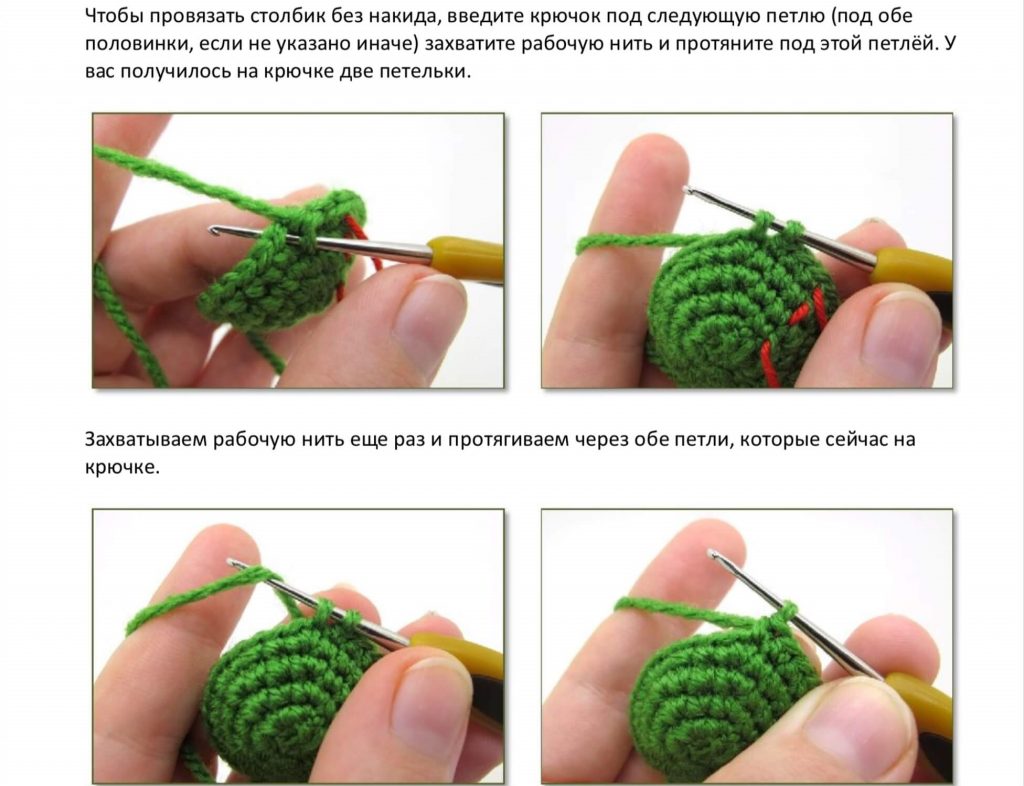 Чтобы провязать столбик без накида, введите крючок под следующую петлю (под обе половинки, если не указано иначе) захватите рабочую нить и протяните под этой петлёй. У вас получилось на крючке две петельки.

Захватываем рабочую нить еще раз и протягиваем через обе петли, которые сейчас на крючке.