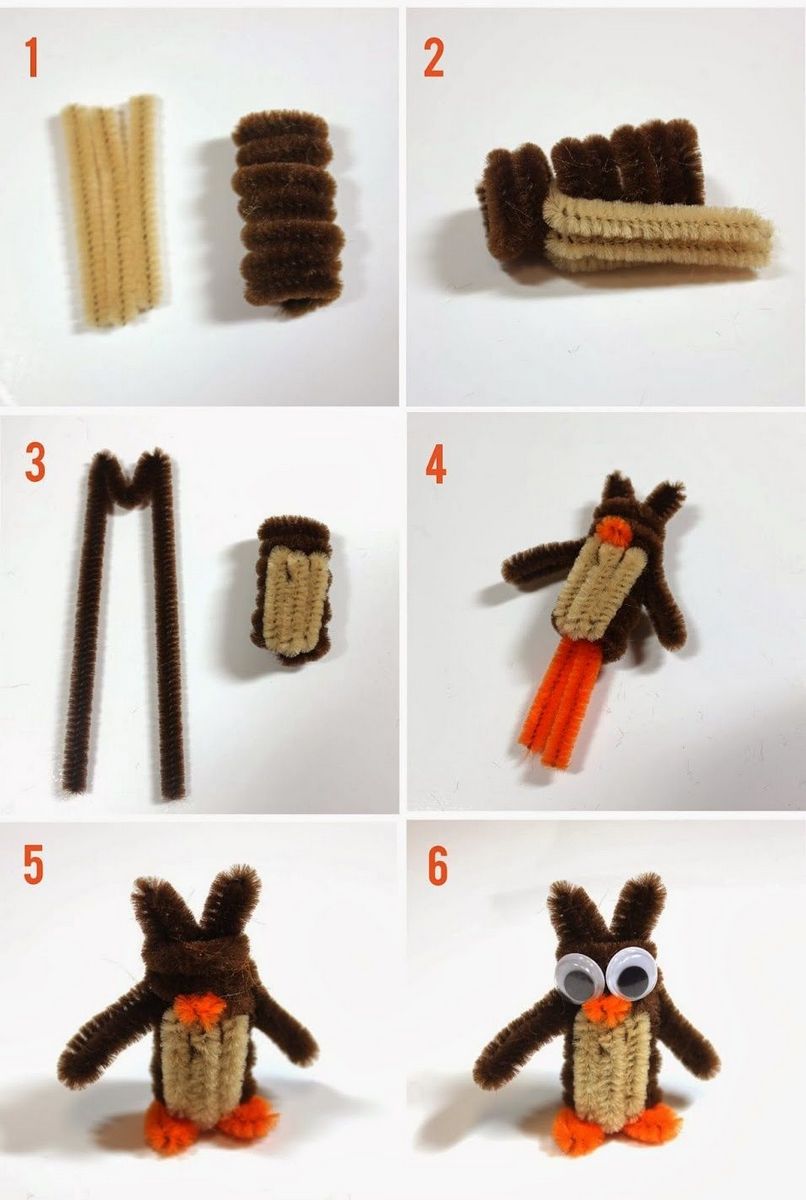 1

2

3

4

5

6