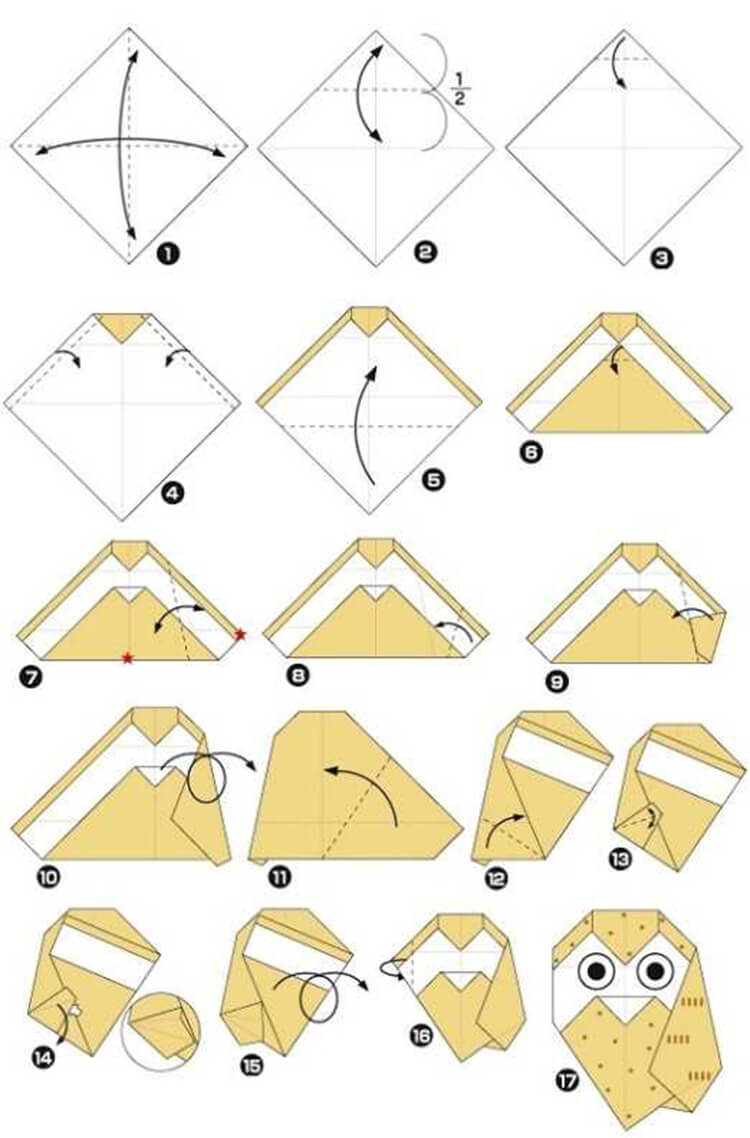 1
$\frac{1}{2}$
2
3
4
5
6
7
8
9
10
11
12
13
14
15
16
17