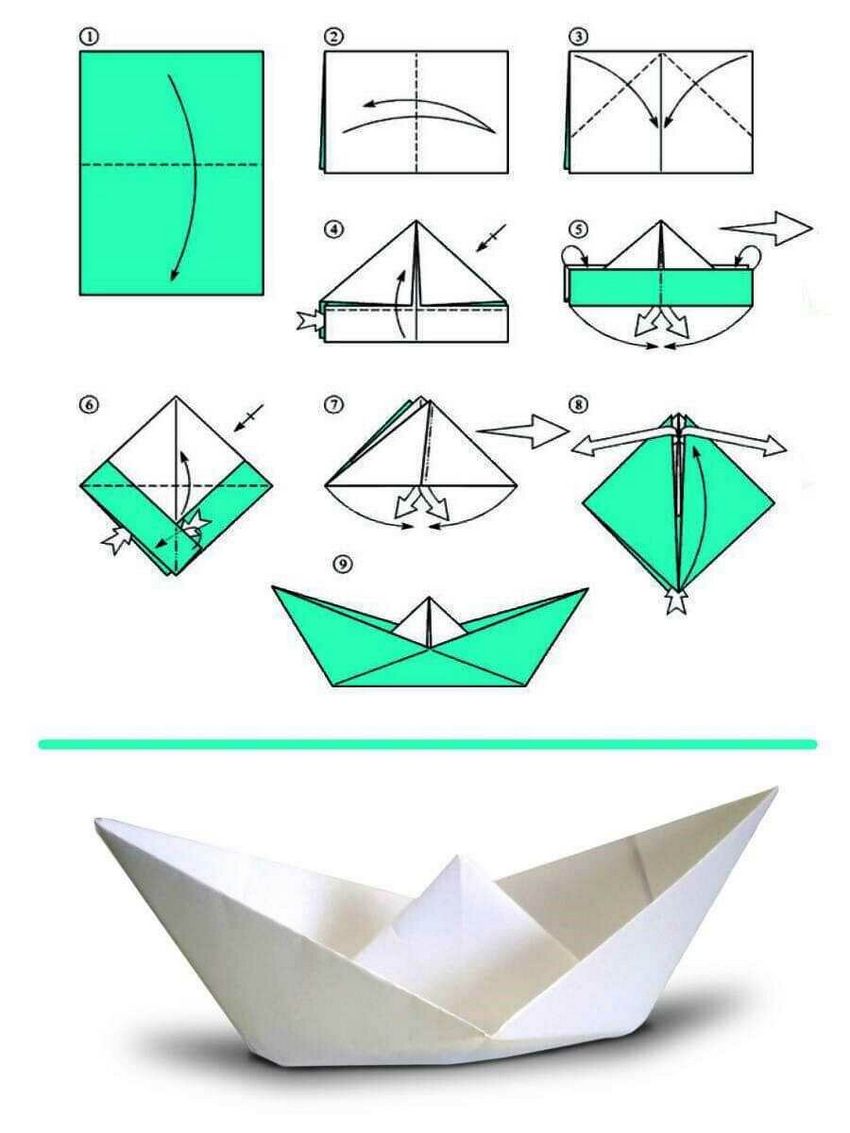 ①
②
③
④
⑤
⑥
⑦
⑧
⑨