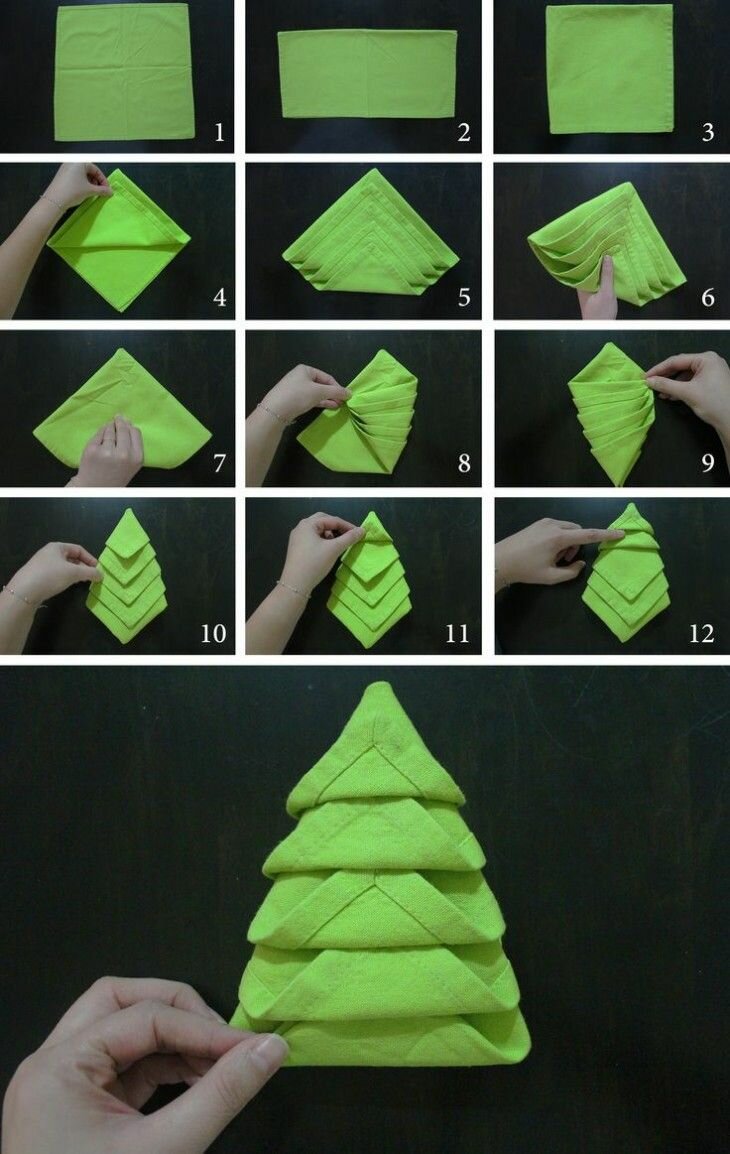 1
2
3
4
5
6
7
8
9
10
11
12