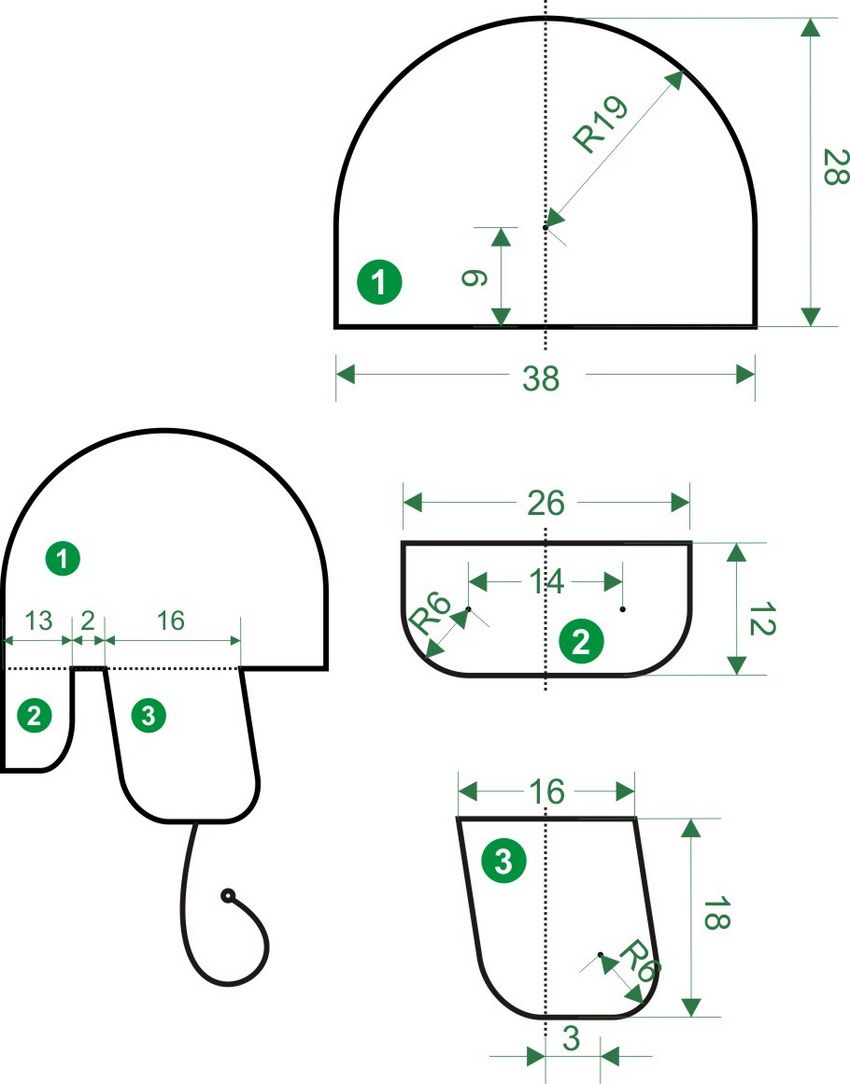 R19
28
1
9
38
1
13
2
16
2
3
26
14
R6
2
12
16
3
18
R6
3