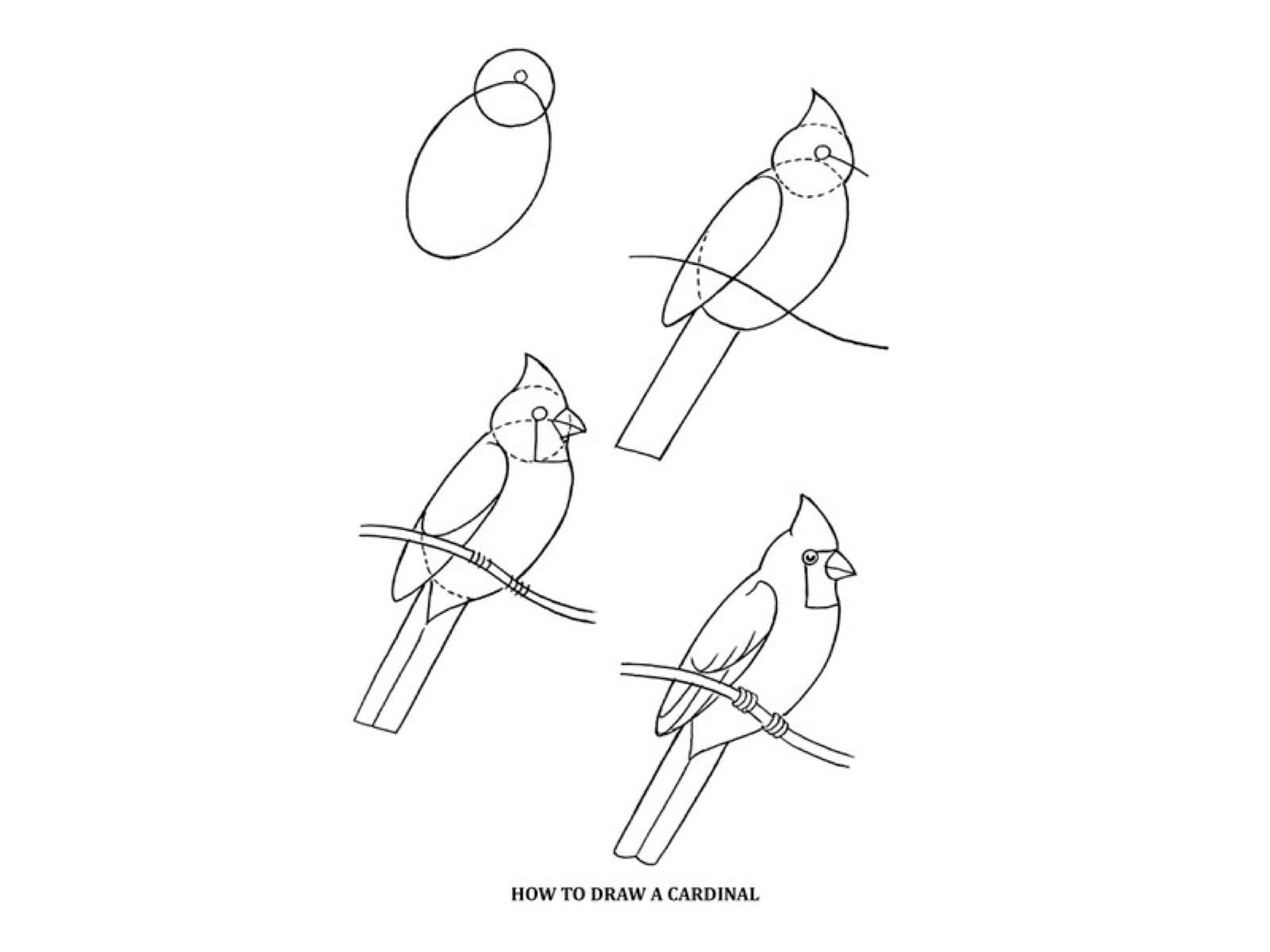 HOW TO DRAW A CARDINAL