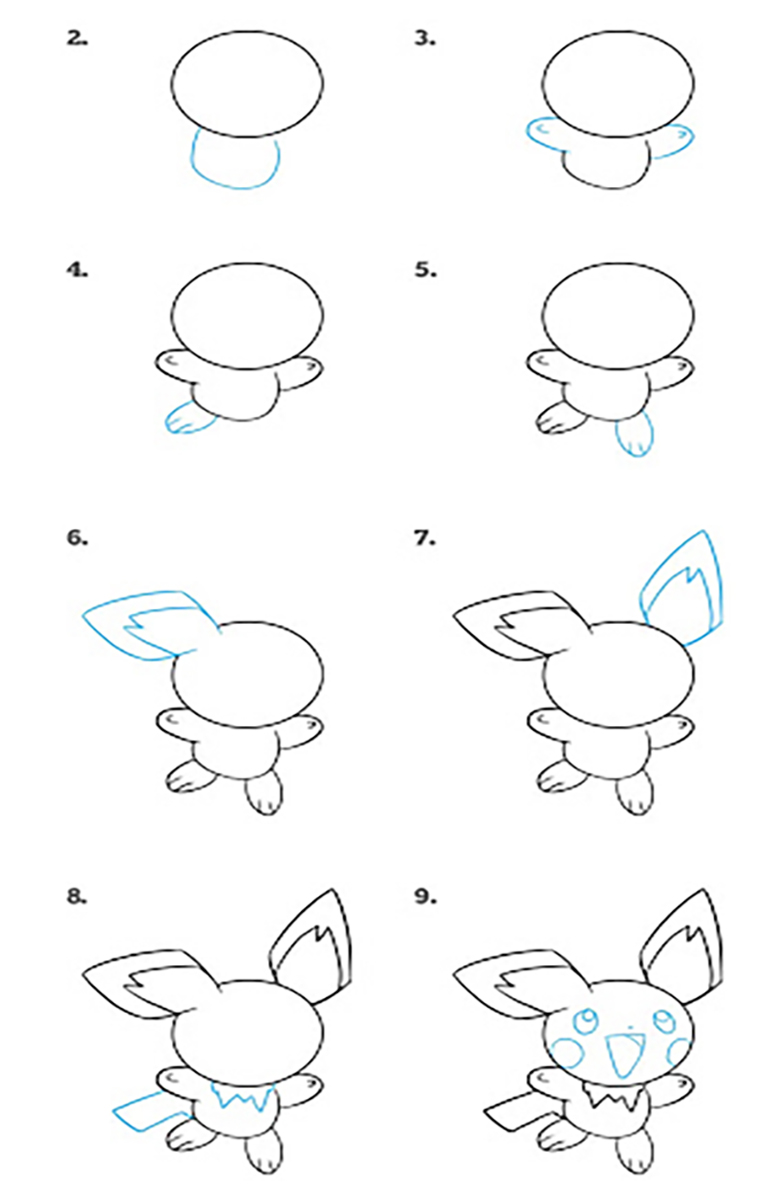 2.

3.

4.

5.

6.

7.

8.

9.