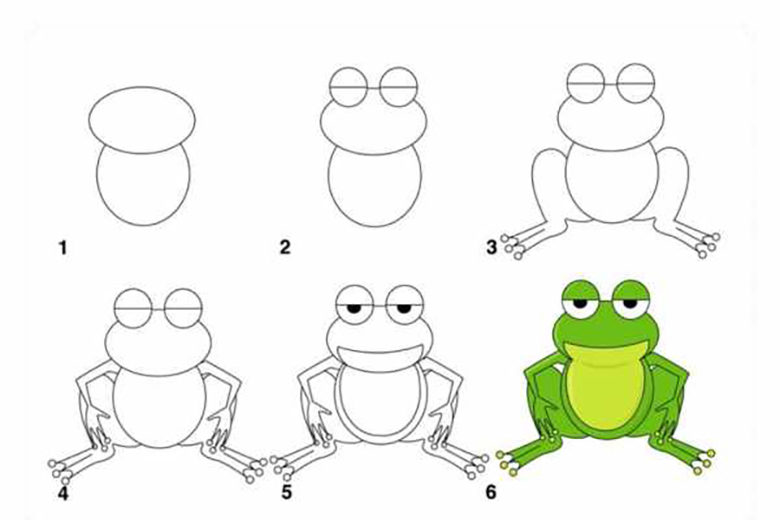 1

2

3

4

5

6